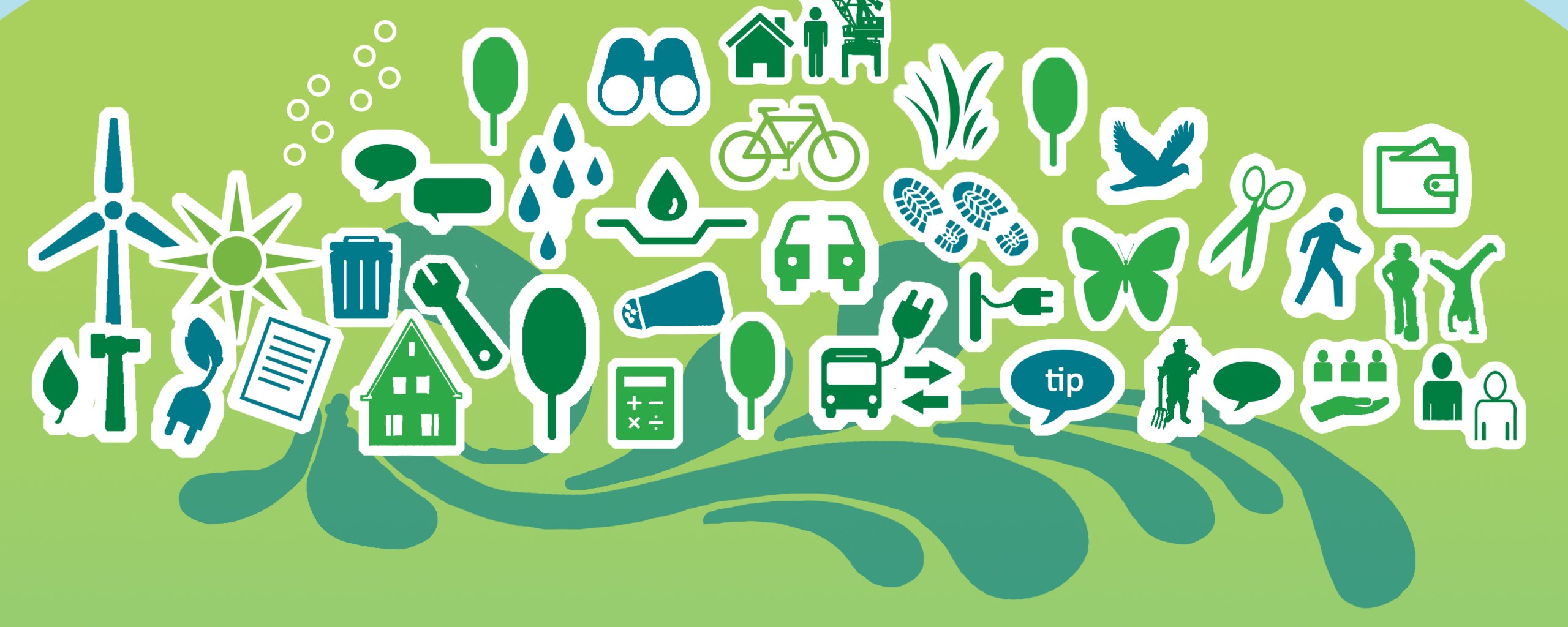 tip